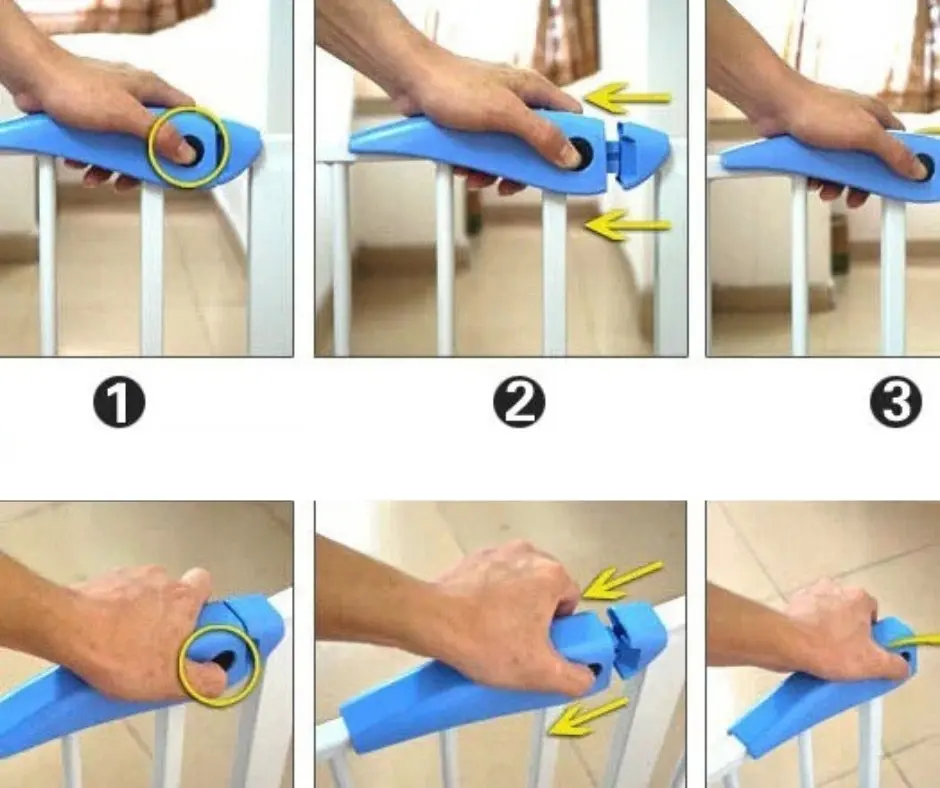 ❶

❷

❸